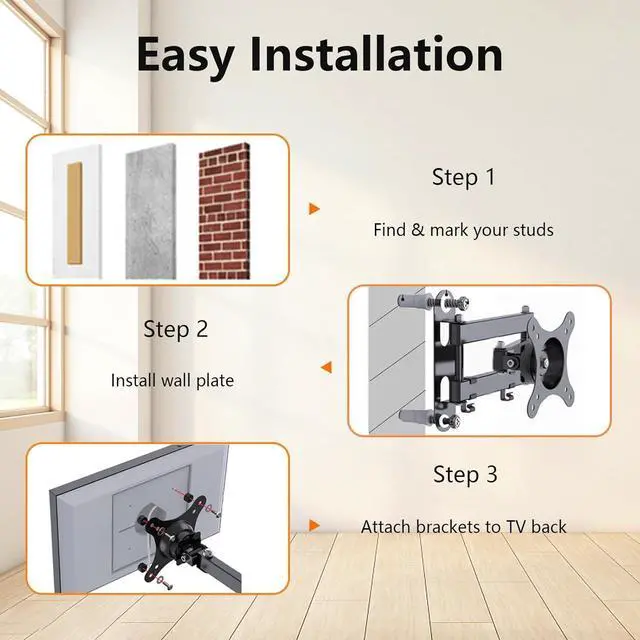 Easy Installation

Step 1

Find & mark your studs

Step 2

Install wall plate

Step 3

Attach brackets to TV back