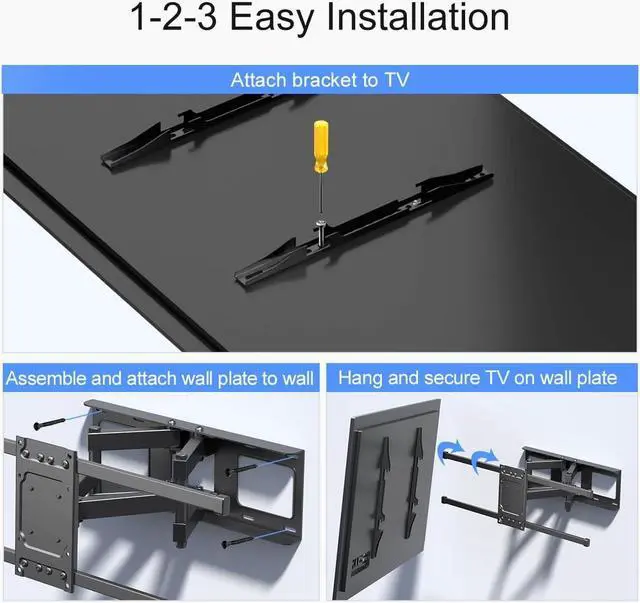 1-2-3 Easy Installation

Attach bracket to TV

Assemble and attach wall plate to wall

Hang and secure TV on wall plate