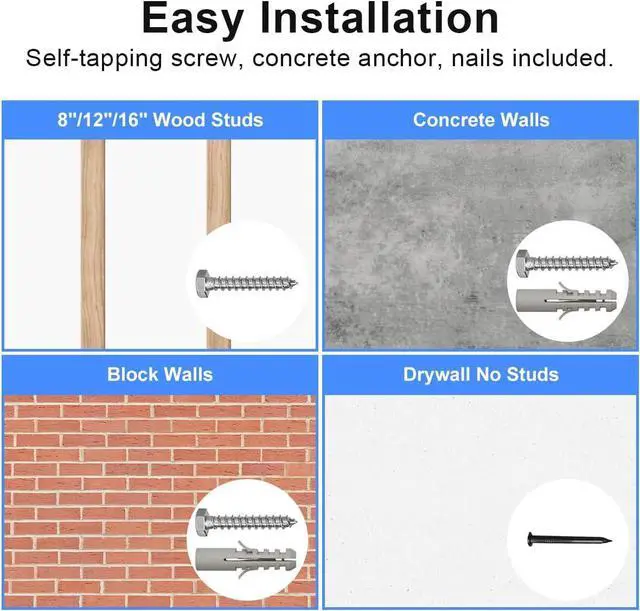 Easy Installation

Self-tapping screw, concrete anchor, nails included.

8"/12"/16" Wood Studs

Concrete Walls

Block Walls

Drywall No Studs