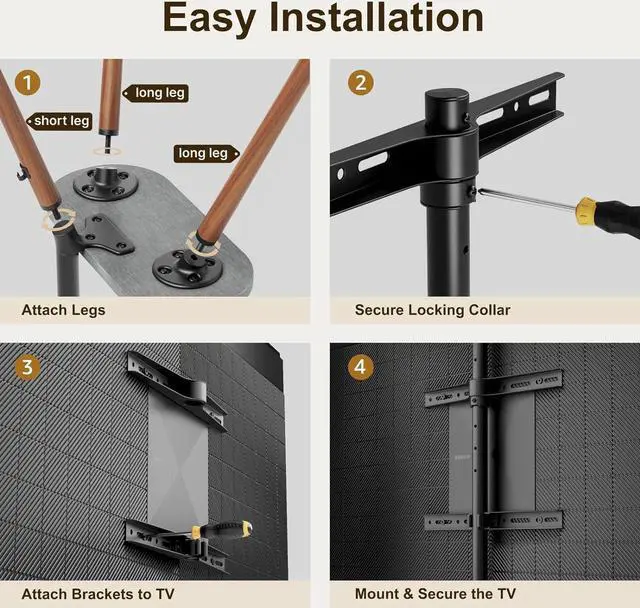 Easy Installation

1

long leg

short leg

long leg

Attach Legs

2

Secure Locking Collar

3

Attach Brackets to TV

4

Mount & Secure the TV