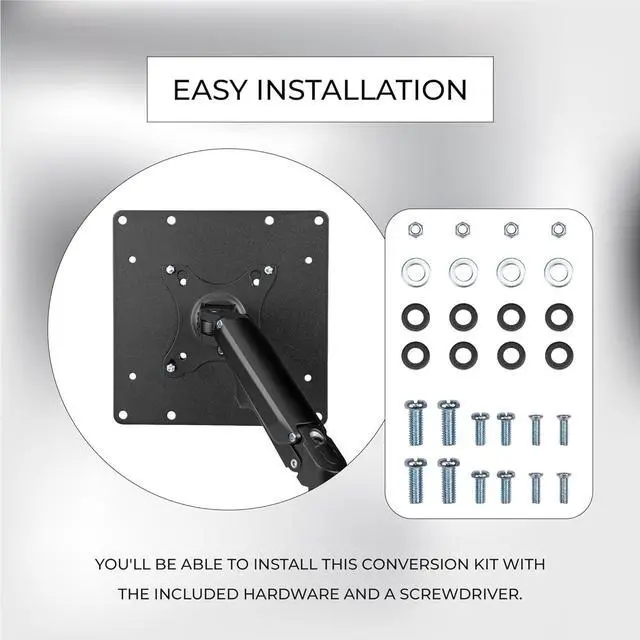 EASY INSTALLATION

YOU'LL BE ABLE TO INSTALL THIS CONVERSION KIT WITH THE INCLUDED HARDWARE AND A SCREWDRIVER.