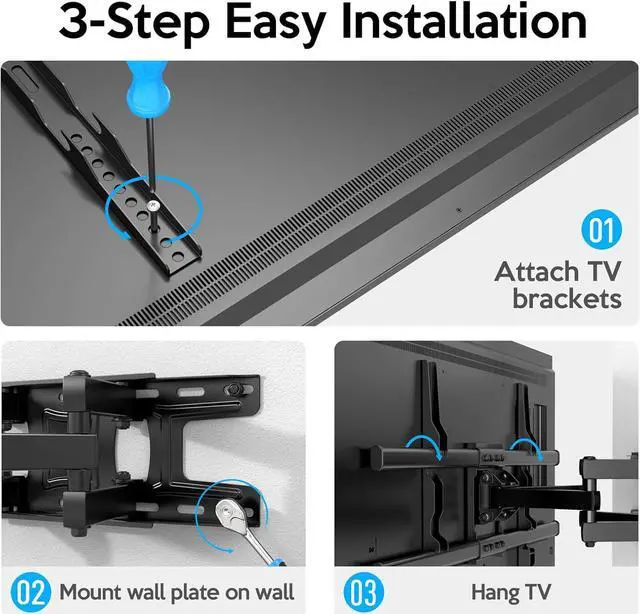 3-Step Easy Installation

01
Attach TV brackets

02 Mount wall plate on wall

03 Hang TV