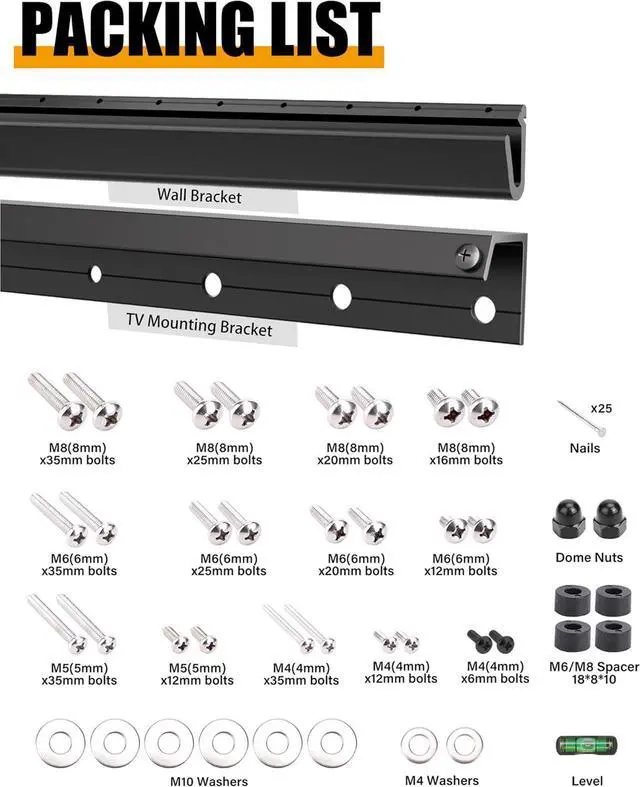 PACKING LIST

Wall Bracket

TV Mounting Bracket

M8(8mm) x35mm bolts

M8(8mm) x25mm bolts

M8(8mm) x20mm bolts

M8(8mm) x16mm bolts

x25

Nails

M6(6mm) x35mm bolts

M6(6mm) x25mm bolts

M6(6mm) x20mm bolts

M6(6mm) x12mm bolts

Dome Nuts

M5(5mm) x35mm bolts

M5(5mm) x12mm bolts

M4(4mm) x35mm bolts

M4(4mm) x12mm bolts

M4(4mm) x6mm bolts

M6/M8 Spacer 18*8*10

M10 Washers

M4 Washers

Level