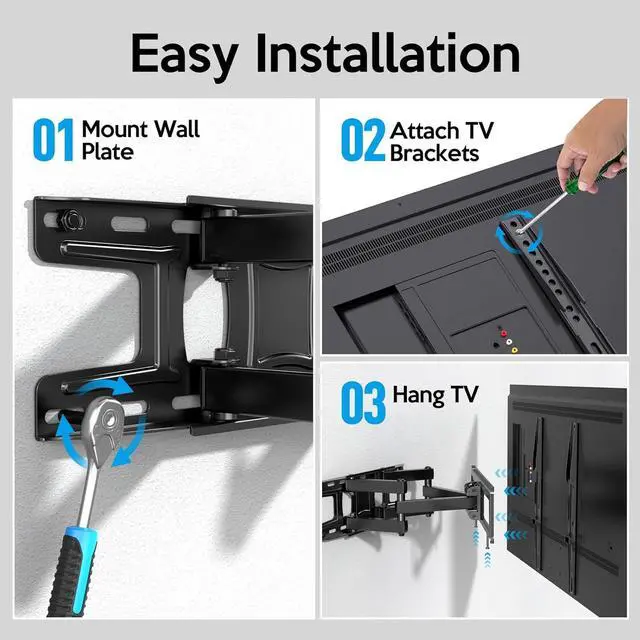 Easy Installation

01 Mount Wall Plate

02 Attach TV Brackets

03 Hang TV