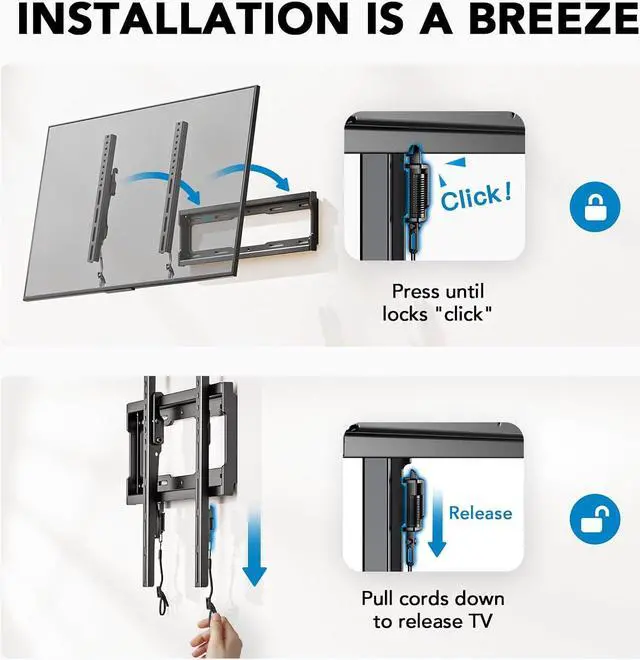 INSTALLATION IS A BREEZE

Click!

Press until locks "click"

Release

Pull cords down to release TV