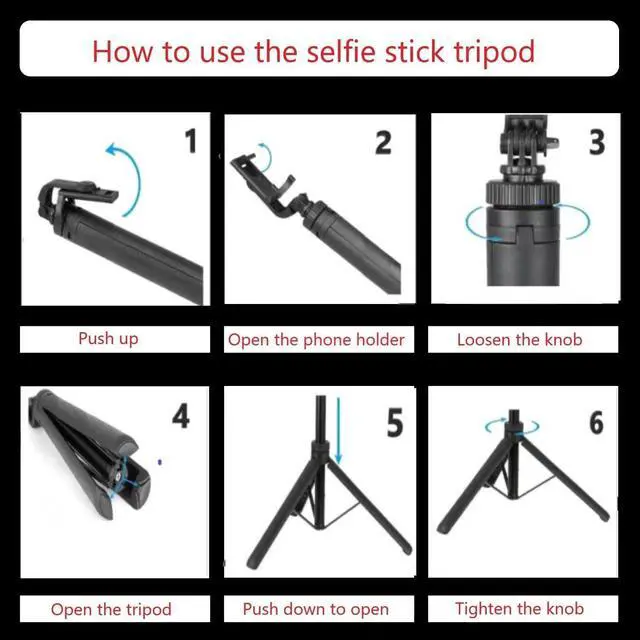 How to use the selfie stick tripod

1

Push up

2

Open the phone holder

3

Loosen the knob

4

Open the tripod

5

Push down to open

6

Tighten the knob