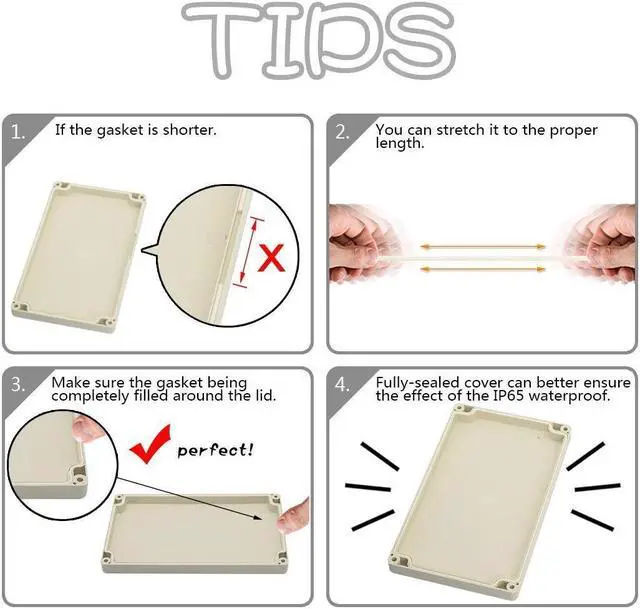 TIPS

1. If the gasket is shorter.

X

2. You can stretch it to the proper length.

3. Make sure the gasket being completely filled around the lid.

perfect!

4. Fully-sealed cover can better ensure the effect of the IP65 waterproof.