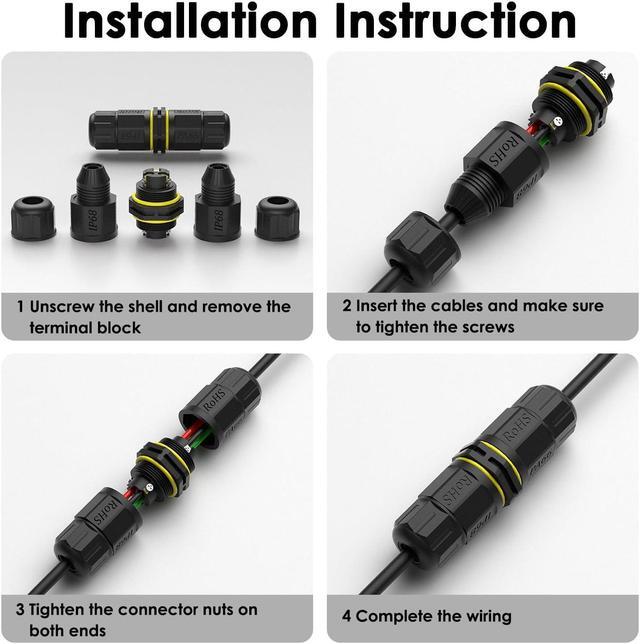 Installation Instruction

IP68

IP68

1 Unscrew the shell and remove the terminal block

RoHS

IP68

2 Insert the cables and make sure to tighten the screws

RoHS

RoHS

3 Tighten the connector nuts on both ends

RoHS

RoHS

IP68

4 Complete the wiring