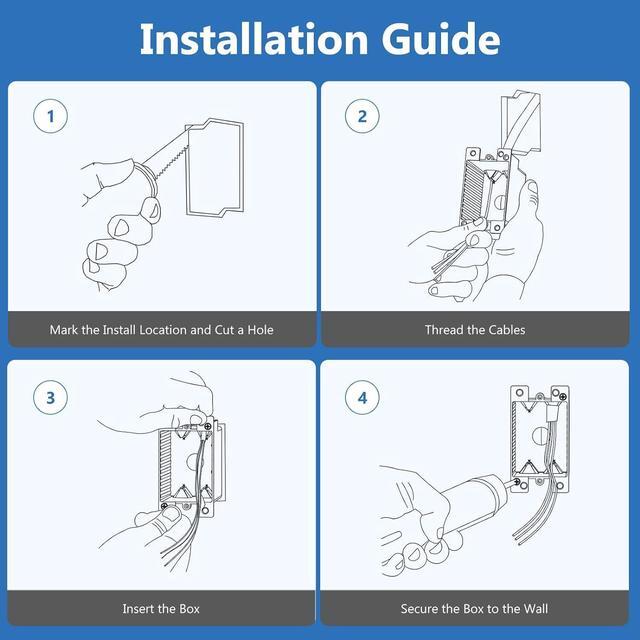 Installation Guide

1

Mark the Install Location and Cut a Hole

2

Thread the Cables

3

Insert the Box

4

Secure the Box to the Wall