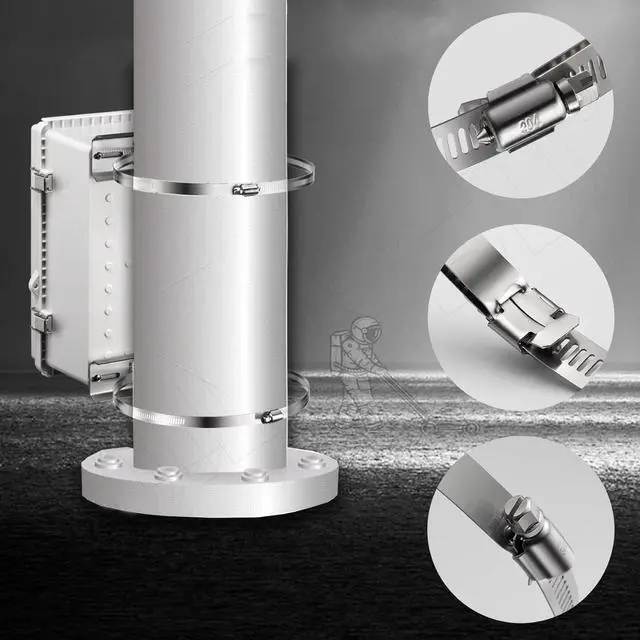 304