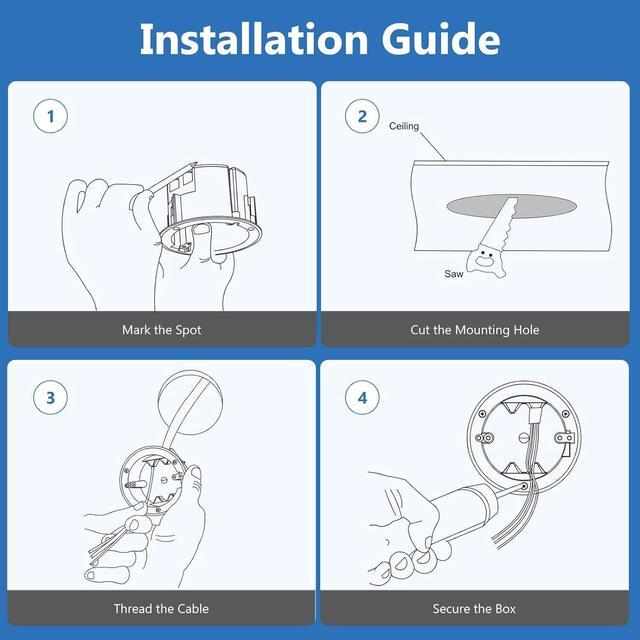 Installation Guide

1

Mark the Spot

2

Ceiling

Saw

Cut the Mounting Hole

3

Thread the Cable

4

Secure the Box