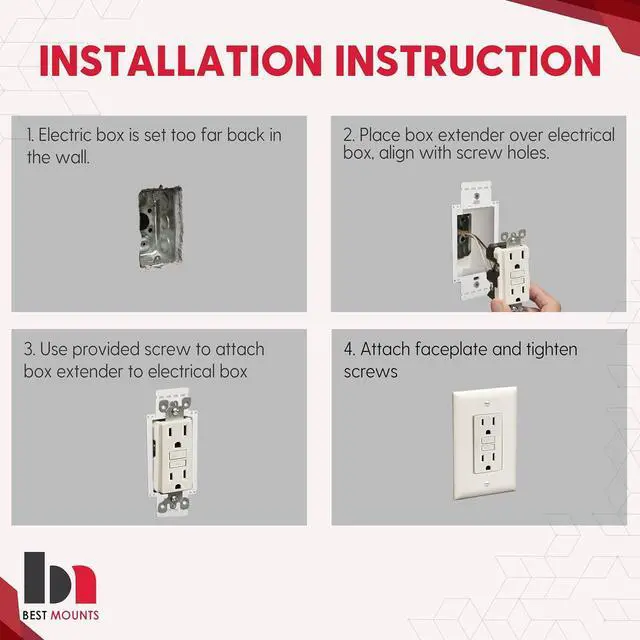 INSTALLATION INSTRUCTION

1. Electric box is set too far back in the wall.

2. Place box extender over electrical box, align with screw holes.

3. Use provided screw to attach box extender to electrical box

4. Attach faceplate and tighten screws

BEST MOUNTS