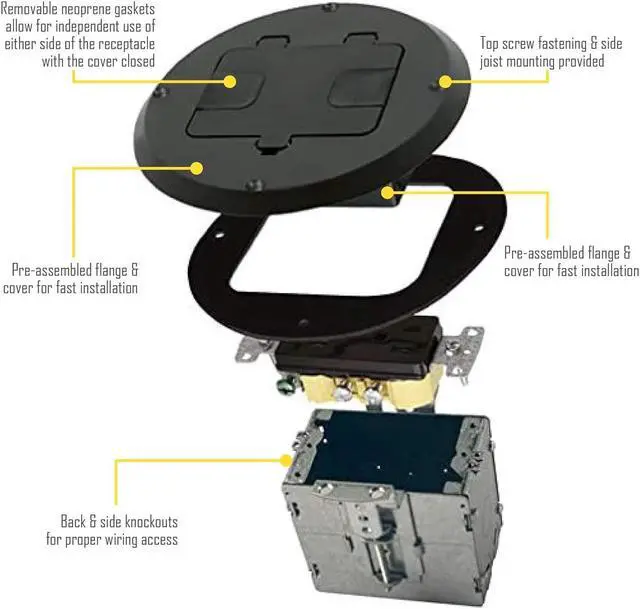 Removable neoprene gaskets allow for independent use of either side of the receptacle with the cover closed

Top screw fastening & side joist mounting provided

Pre-assembled flange & cover for fast installation

Pre-assembled flange & cover for fast installation

Back & side knockouts for proper wiring access