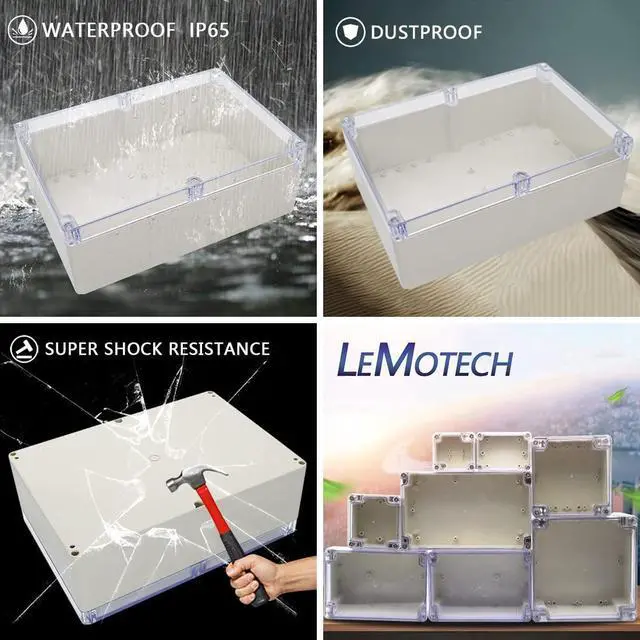 WATERPROOF IP65

DUSTPROOF

SUPER SHOCK RESISTANCE

LEMOTECH