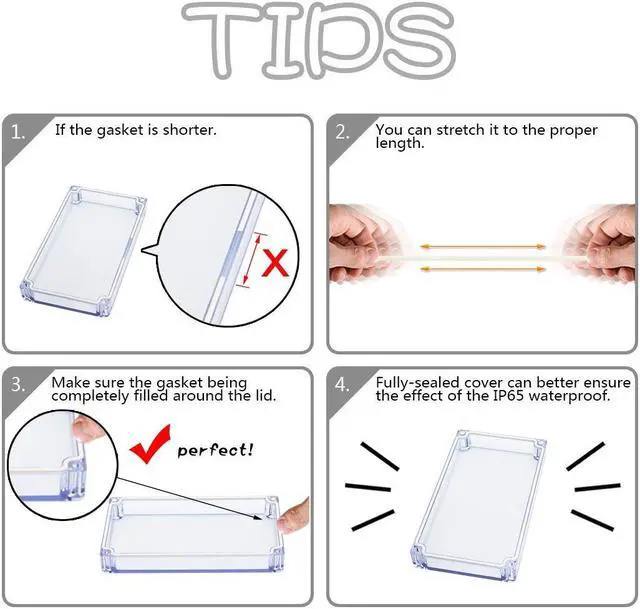 TIPS

1. If the gasket is shorter.

X

2. You can stretch it to the proper length.

3. Make sure the gasket being completely filled around the lid.

perfect!

4. Fully-sealed cover can better ensure the effect of the IP65 waterproof.