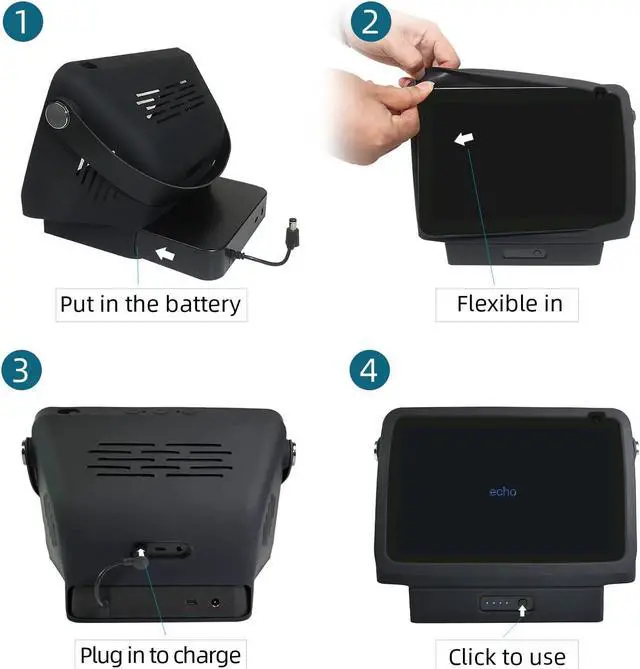 1

Put in the battery

2

Flexible in

3

Plug in to charge

4

echo

Click to use