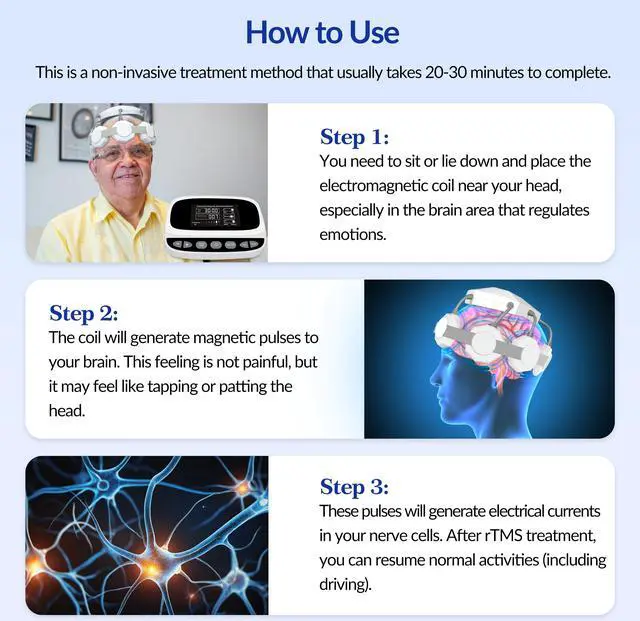 How to Use

This is a non-invasive treatment method that usually takes 20-30 minutes to complete.

Step 1:
You need to sit or lie down and place the electromagnetic coil near your head, especially in the brain area that regulates emotions.

Step 2:
The coil will generate magnetic pulses to your brain. This feeling is not painful, but it may feel like tapping or patting the head.

Step 3:
These pulses will generate electrical currents in your nerve cells. After rTMS treatment, you can resume normal activities (including driving).