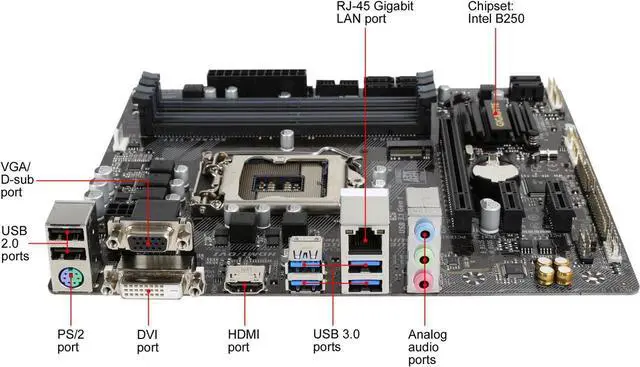 RJ-45 Gigabit LAN port

Chipset: Intel B250

VGA/ D-sub port

USB 2.0 ports

PS/2 port

DVI port

HDMI port

USB 3.0 ports

Analog audio ports