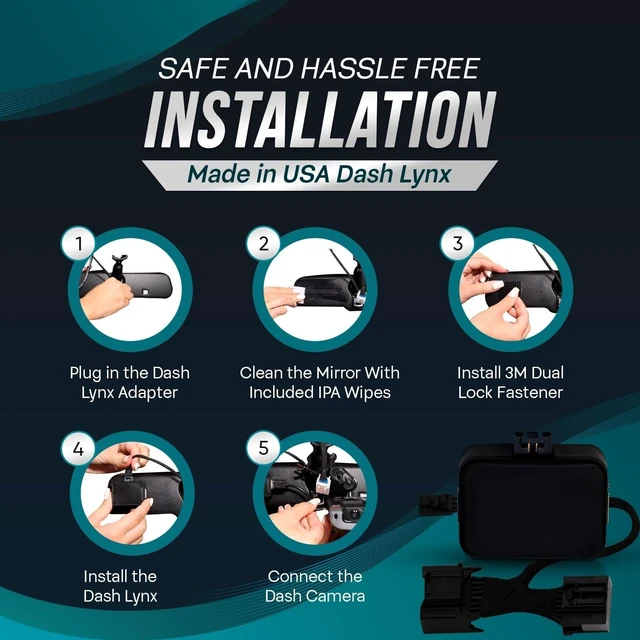 SAFE AND HASSLE FREE
INSTALLATION
Made in USA Dash Lynx

1
Plug in the Dash Lynx Adapter

2
Clean the Mirror With Included IPA Wipes

3
Install 3M Dual Lock Fastener

4
Install the Dash Lynx

5
Connect the Dash Camera