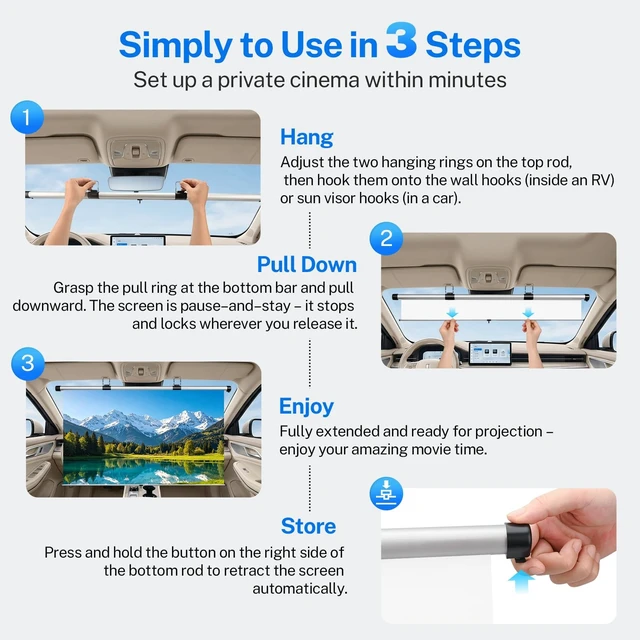 Simply to Use in 3 Steps
Set up a private cinema within minutes

1

Hang
Adjust the two hanging rings on the top rod, then hook them onto the wall hooks (inside an RV) or sun visor hooks (in a car).

2

Pull Down
Grasp the pull ring at the bottom bar and pull downward. The screen is pause-and-stay - it stops and locks wherever you release it.

3

Enjoy
Fully extended and ready for projection - enjoy your amazing movie time.

Store
Press and hold the button on the right side of the bottom rod to retract the screen automatically.