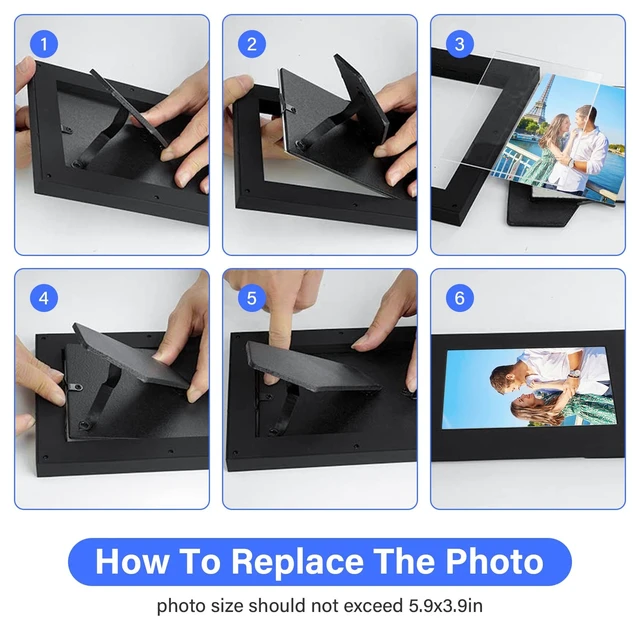 1

2

3

4

5

6

How To Replace The Photo

photo size should not exceed 5.9x3.9in