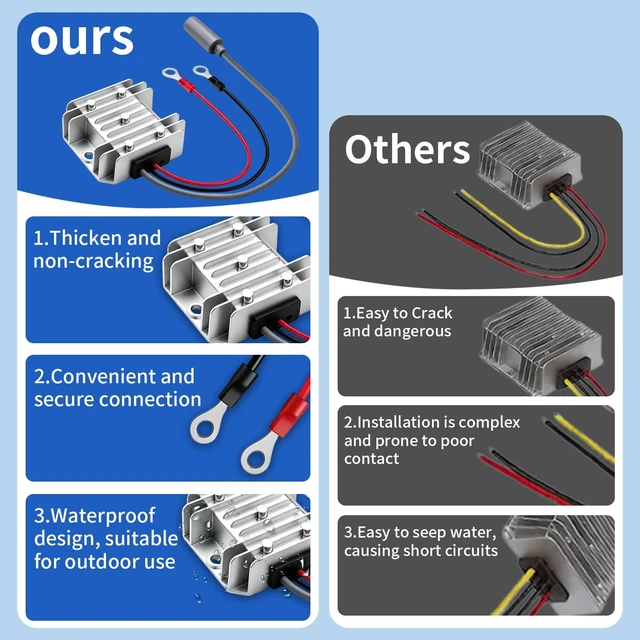 ours

1.Thicken and non-cracking

2.Convenient and secure connection

3.Waterproof design, suitable for outdoor use

Others

1.Easy to Crack and dangerous

2.Installation is complex and prone to poor contact

3.Easy to seep water, causing short circuits