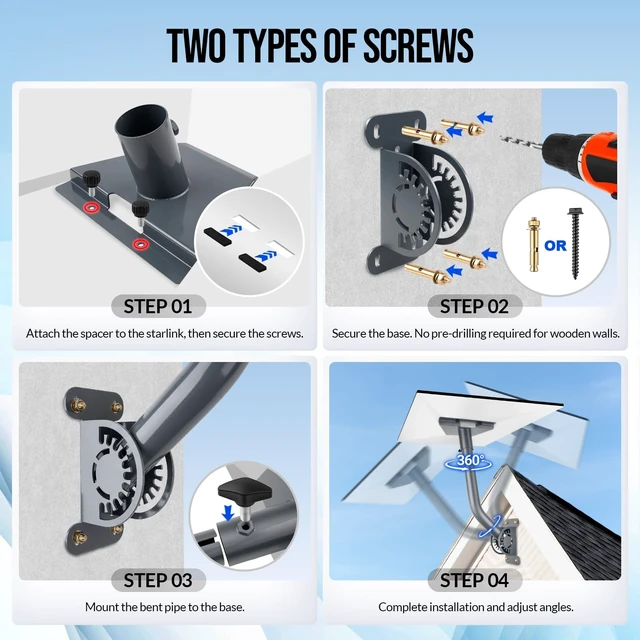 TWO TYPES OF SCREWS

STEP 01

Attach the spacer to the starlink, then secure the screws.

OR

STEP 02

Secure the base. No pre-drilling required for wooden walls.

STEP 03

Mount the bent pipe to the base.

360°

STEP 04

Complete installation and adjust angles.