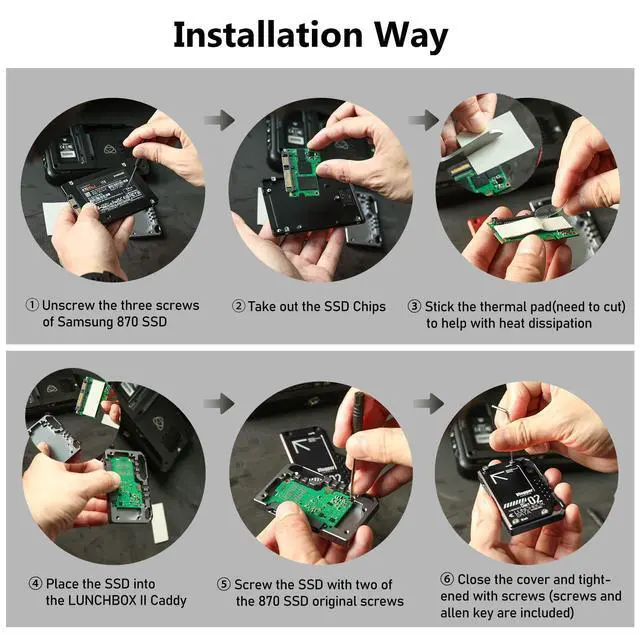 Installation Way

① Unscrew the three screws of Samsung 870 SSD

② Take out the SSD Chips

③ Stick the thermal pad(need to cut) to help with heat dissipation

④ Place the SSD into the LUNCHBOX II Caddy

⑤ Screw the SSD with two of the 870 SSD original screws

⑥ Close the cover and tightened with screws (screws and allen key are included)