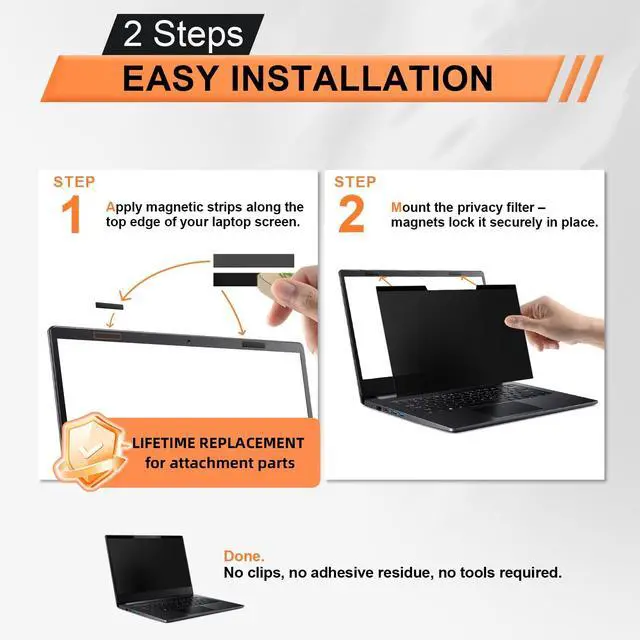 2 Steps

EASY INSTALLATION

STEP
1
Apply magnetic strips along the top edge of your laptop screen.

LIFETIME REPLACEMENT
for attachment parts

STEP
2
Mount the privacy filter – magnets lock it securely in place.

Done.
No clips, no adhesive residue, no tools required.