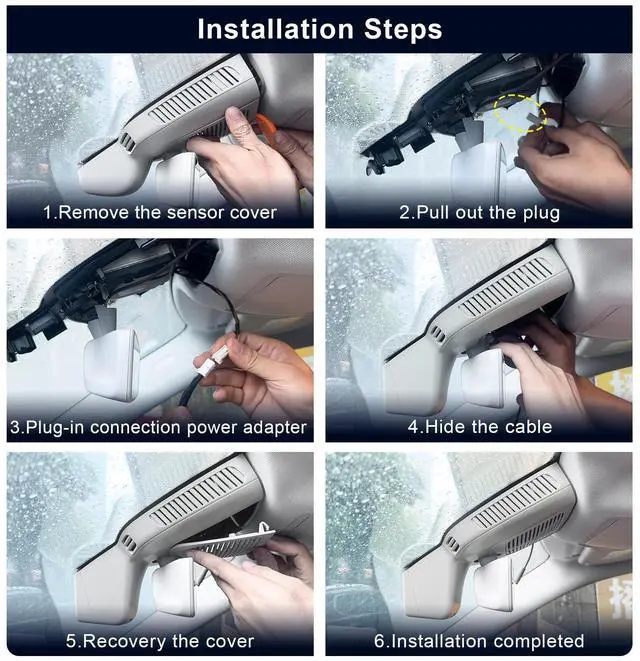 Installation Steps

1.Remove the sensor cover

2.Pull out the plug

3.Plug-in connection power adapter

4.Hide the cable

5.Recovery the cover

6.Installation completed