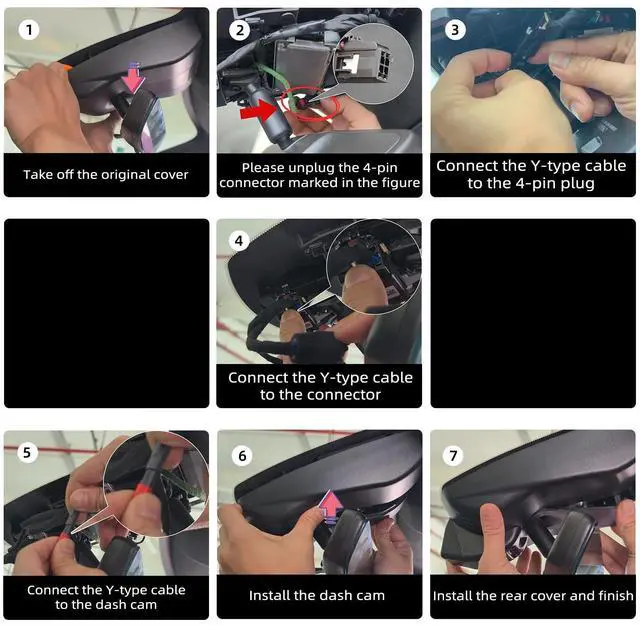 1
Take off the original cover

2
Please unplug the 4-pin connector marked in the figure

3
Connect the Y-type cable to the 4-pin plug

4
Connect the Y-type cable to the connector

5
Connect the Y-type cable to the dash cam

6
Install the dash cam

7
Install the rear cover and finish