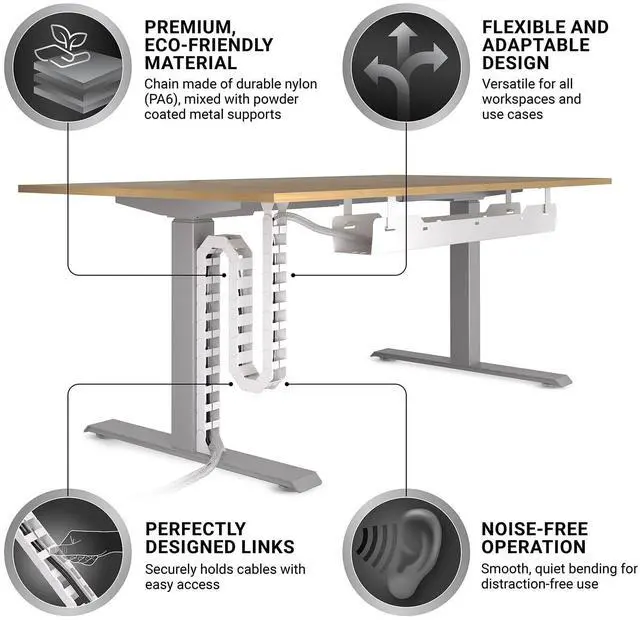 PREMIUM, ECO-FRIENDLY MATERIAL
Chain made of durable nylon (PA6), mixed with powder coated metal supports

FLEXIBLE AND ADAPTABLE DESIGN
Versatile for all workspaces and use cases

PERFECTLY DESIGNED LINKS
Securely holds cables with easy access

NOISE-FREE OPERATION
Smooth, quiet bending for distraction-free use