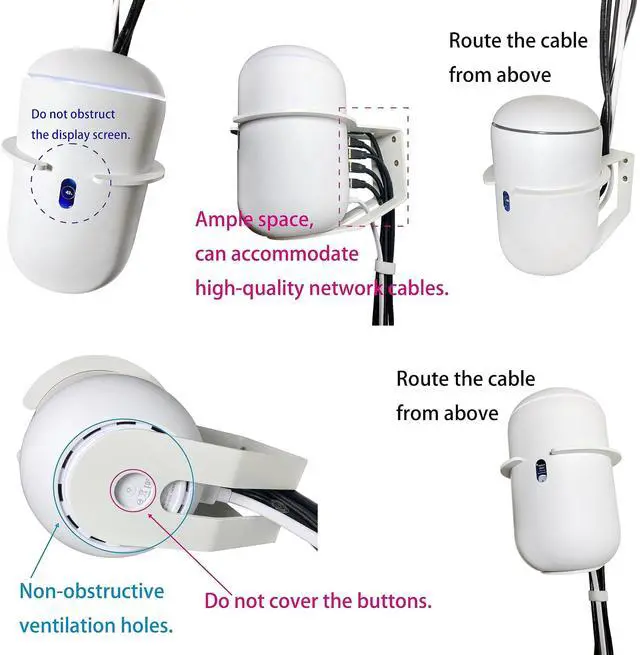 Do not obstruct the display screen.

Ample space, can accommodate high-quality network cables.

Route the cable from above

Route the cable from above

Non-obstructive ventilation holes.

Do not cover the buttons.