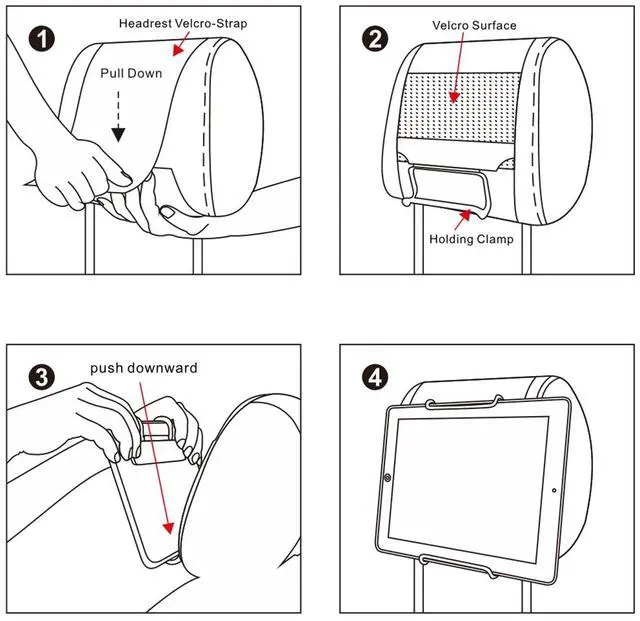 1
Headrest Velcro-Strap
Pull Down

2
Velcro Surface
Holding Clamp

3
push downward

4