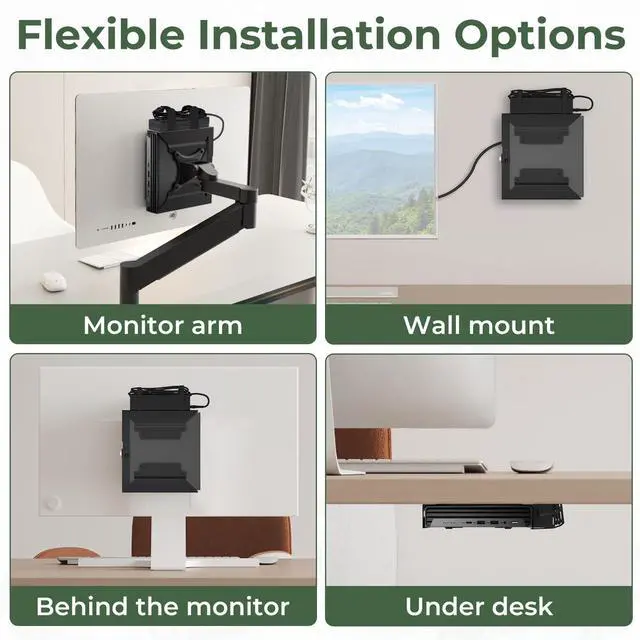 Flexible Installation Options

Monitor arm

Wall mount

Behind the monitor

Under desk