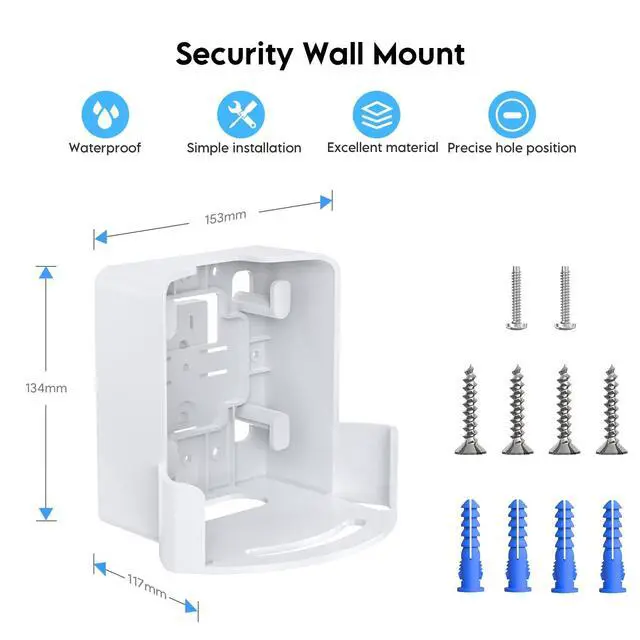 Security Wall Mount

Waterproof

Simple installation

Excellent material

Precise hole position

153mm

134mm

117mm