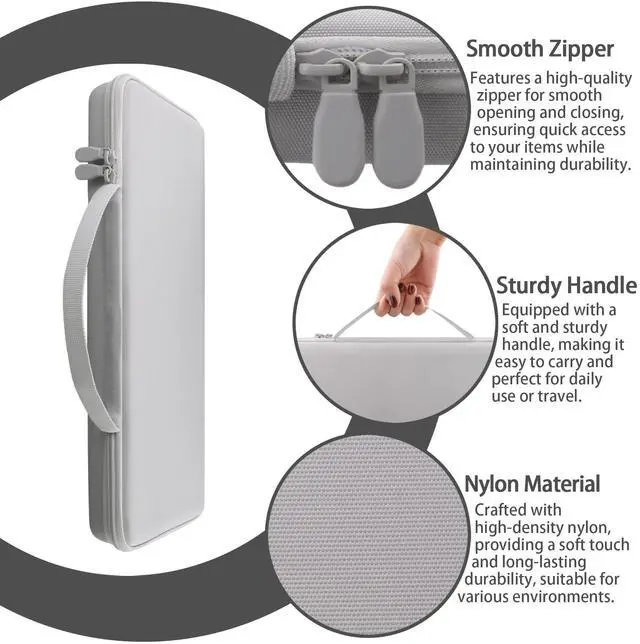 Smooth Zipper
Features a high-quality zipper for smooth opening and closing, ensuring quick access to your items while maintaining durability.

Sturdy Handle
Equipped with a soft and sturdy handle, making it easy to carry and perfect for daily use or travel.

Nylon Material
Crafted with high-density nylon, providing a soft touch and long-lasting durability, suitable for various environments.