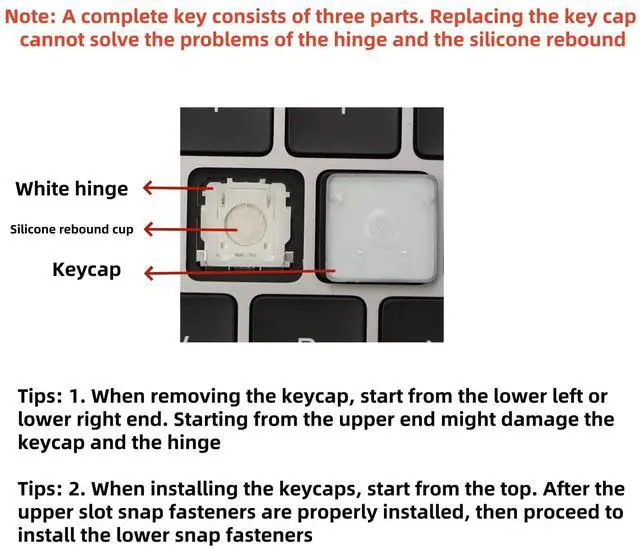 Note: A complete key consists of three parts. Replacing the key cap cannot solve the problems of the hinge and the silicone rebound

White hinge

Silicone rebound cup

Keycap

Tips: 1. When removing the keycap, start from the lower left or lower right end. Starting from the upper end might damage the keycap and the hinge

Tips: 2. When installing the keycaps, start from the top. After the upper slot snap fasteners are properly installed, then proceed to install the lower snap fasteners