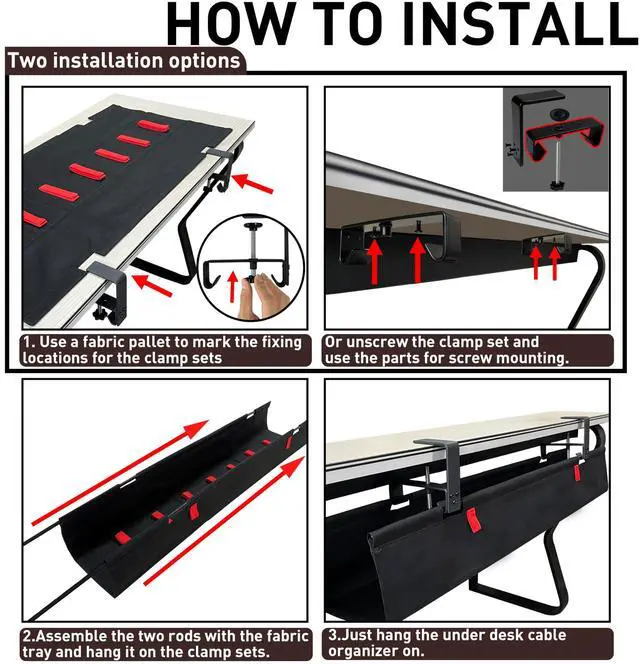 HOW TO INSTALL

Two installation options

1. Use a fabric pallet to mark the fixing locations for the clamp sets

Or unscrew the clamp set and use the parts for screw mounting.

2.Assemble the two rods with the fabric tray and hang it on the clamp sets.

3.Just hang the under desk cable organizer on.