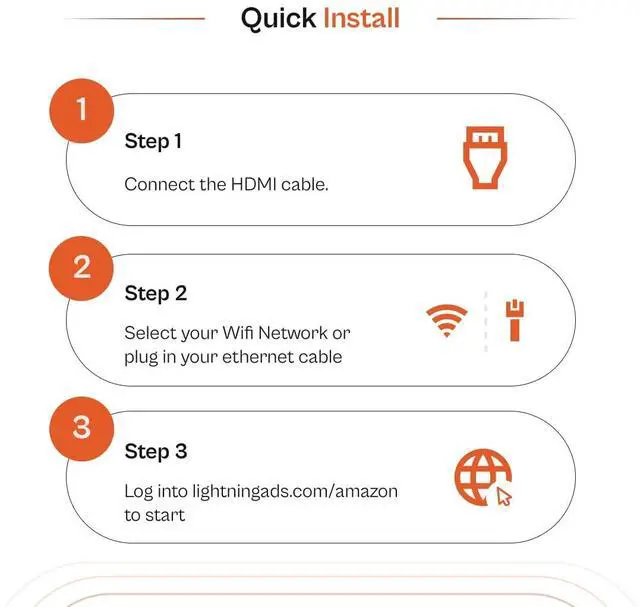 Quick Install

1

Step 1

Connect the HDMI cable.

2

Step 2

Select your Wifi Network or plug in your ethernet cable

3

Step 3

Log into lightningads.com/amazon to start