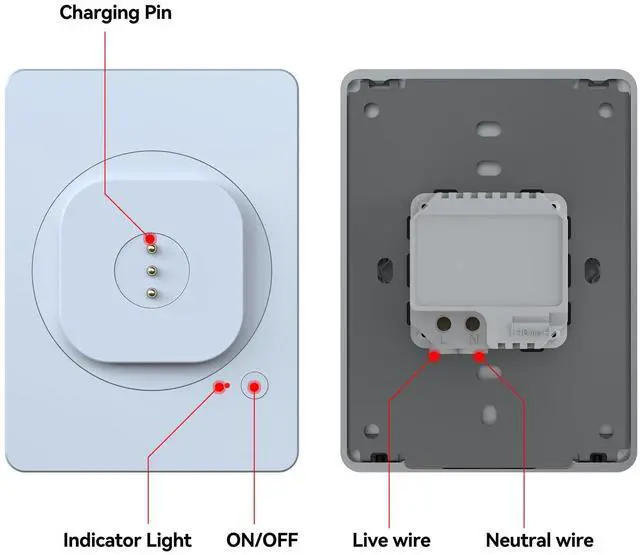 Charging Pin

L N

Indicator Light

ON/OFF

Live wire

Neutral wire