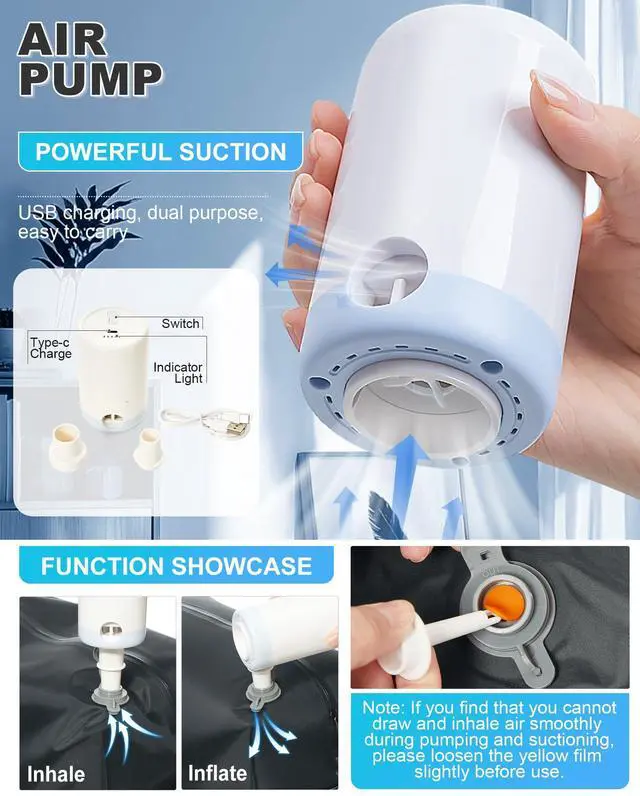 AIR PUMP

POWERFUL SUCTION

USB charging, dual purpose, easy to carry

Switch

Type-c Charge

Indicator Light

FUNCTION SHOWCASE

Inhale

Inflate

Note: If you find that you cannot draw and inhale air smoothly during pumping and suctioning, please loosen the yellow film slightly before use.