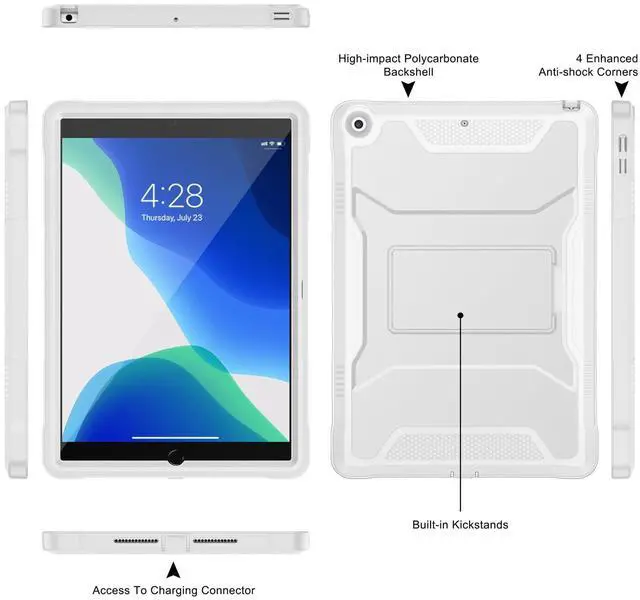 High-impact Polycarbonate Backshell

4 Enhanced Anti-shock Corners

4:28
Thursday, July 23

Built-in Kickstands

Access To Charging Connector