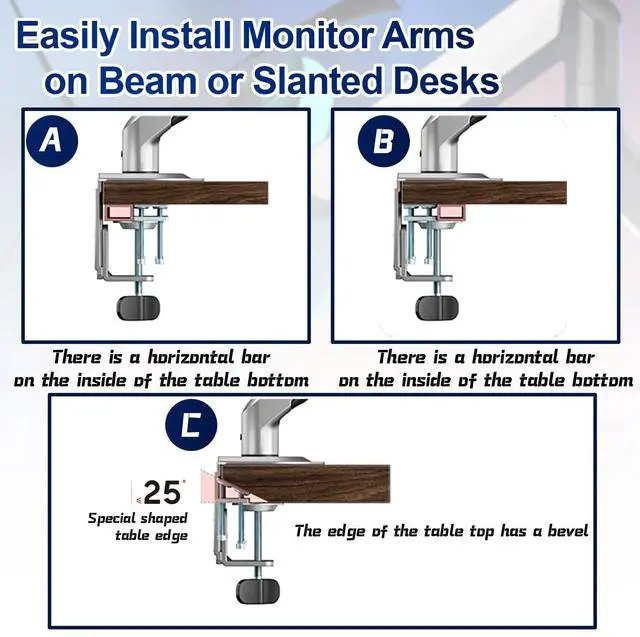 Easily Install Monitor Arms on Beam or Slanted Desks

A

There is a horizontal bar on the inside of the table bottom

B

There is a horizontal bar on the inside of the table bottom

C

25°

Special shaped table edge

The edge of the table top has a bevel