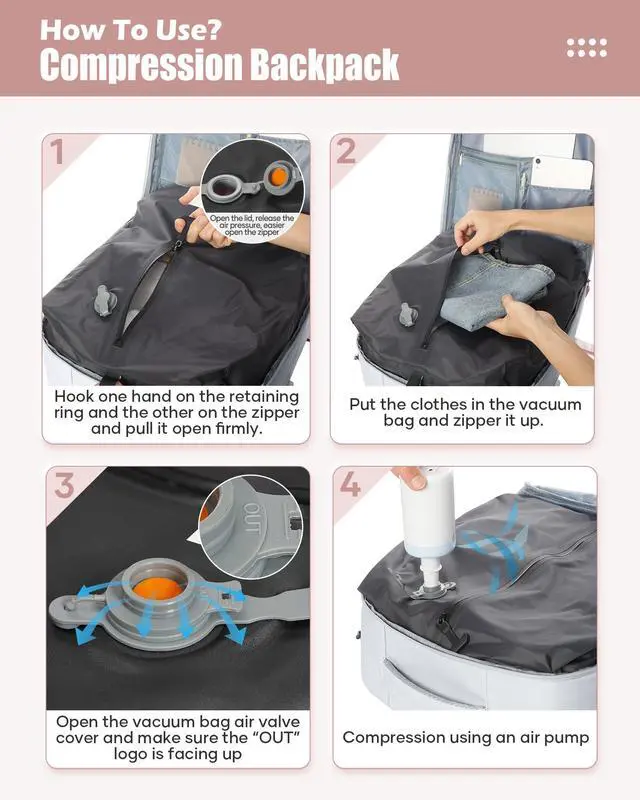 How To Use?
Compression Backpack

1

Open the lid, release the air pressure, easier open the zipper

Hook one hand on the retaining ring and the other on the zipper and pull it open firmly.

2

Put the clothes in the vacuum bag and zipper it up.

3

OUT

Open the vacuum bag air valve cover and make sure the "OUT" logo is facing up

4

Compression using an air pump