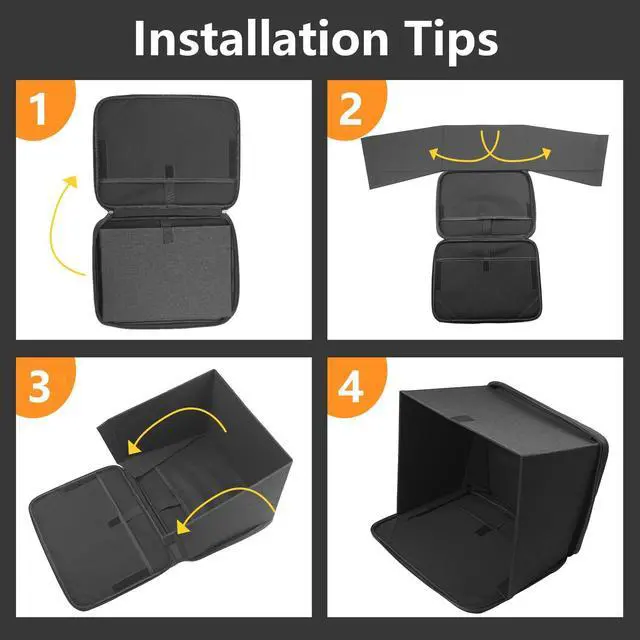 Installation Tips

1

2

3

4