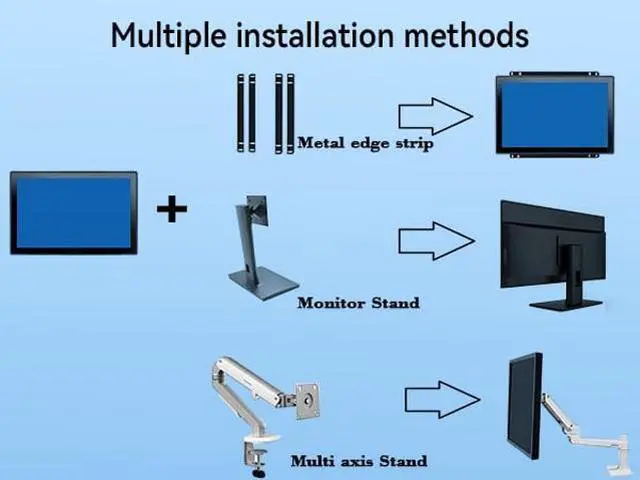 Multiple installation methods

Metal edge strip

+

Monitor Stand

Multi axis Stand