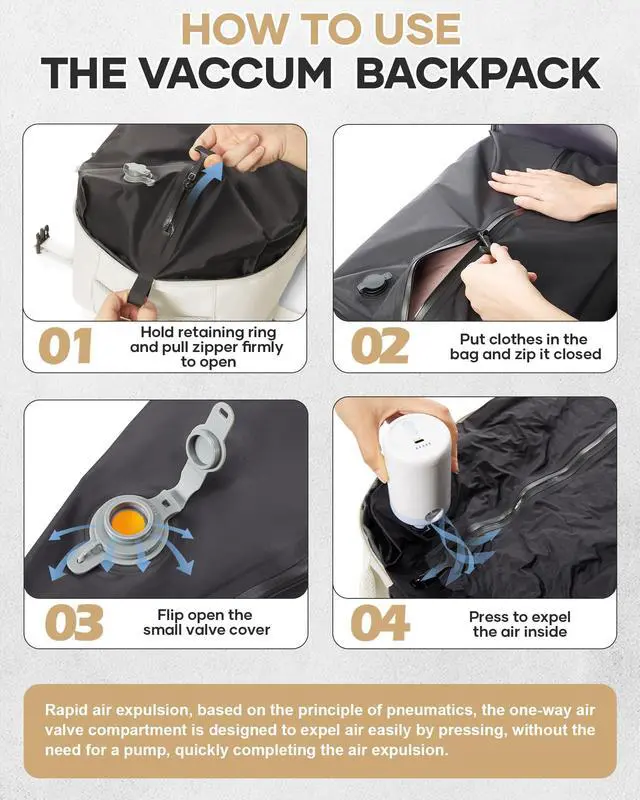 HOW TO USE
THE VACCUM BACKPACK

01
Hold retaining ring and pull zipper firmly to open

02
Put clothes in the bag and zip it closed

03
Flip open the small valve cover

04
Press to expel the air inside

Rapid air expulsion, based on the principle of pneumatics, the one-way air valve compartment is designed to expel air easily by pressing, without the need for a pump, quickly completing the air expulsion.