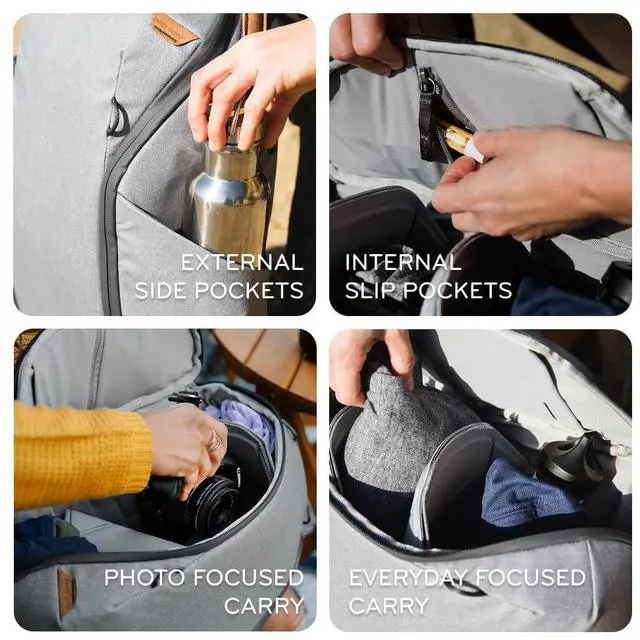 EXTERNAL
SIDE POCKETS

INTERNAL
SLIP POCKETS

PHOTO FOCUSED
CARRY

EVERYDAY FOCUSED
CARRY