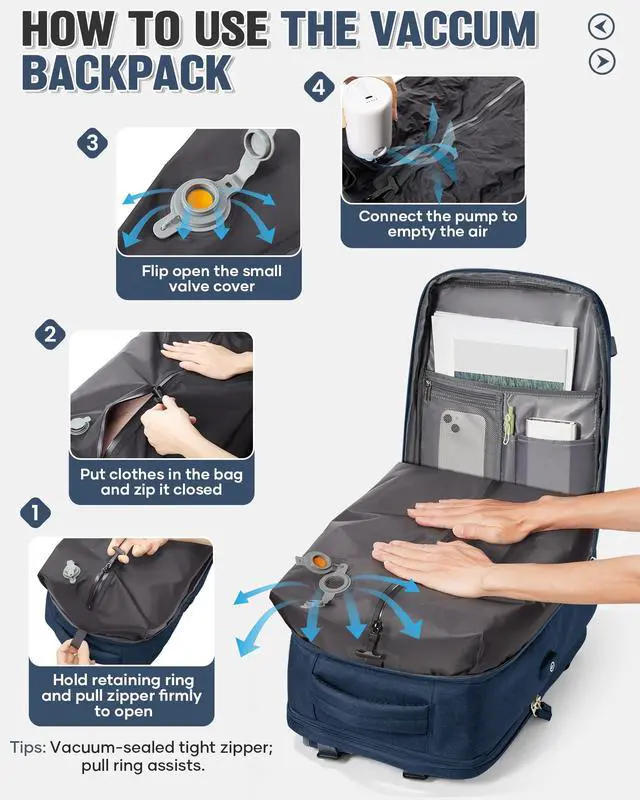 HOW TO USE THE VACCUM BACKPACK

4

Connect the pump to empty the air

3

Flip open the small valve cover

2

Put clothes in the bag and zip it closed

1

Hold retaining ring and pull zipper firmly to open

Tips: Vacuum-sealed tight zipper; pull ring assists.